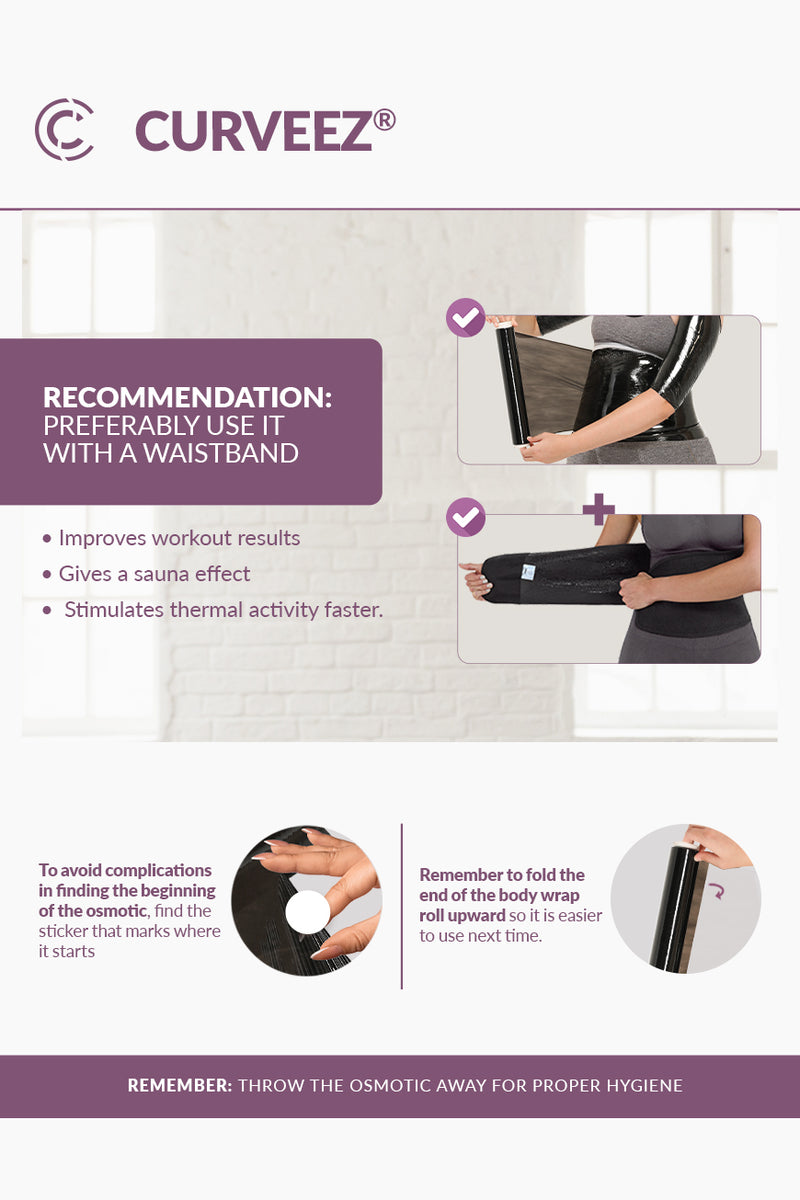 CURVEEZ®

RECOMMENDATION:
PREFERABLY USE IT WITH A WAISTBAND

• Improves workout results
• Gives a sauna effect
• Stimulates thermal activity faster.

To avoid complications in finding the beginning of the osmotic, find the sticker that marks where it starts

Remember to fold the end of the body wrap roll upward so it is easier to use next time.

REMEMBER: THROW THE OSMOTIC AWAY FOR PROPER HYGIENE